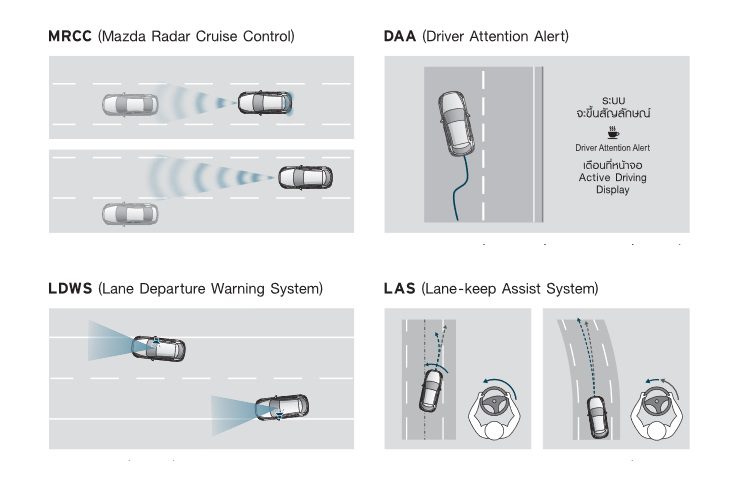 MRCC (Mazda Radar Cruise Control)

DAA (Driver Attention Alert)

ระบบ
จะขึ้นสัญลักษณ์

Driver Attention Alert
เตือนที่หน้าจอ
Active Driving
Display

LDWS (Lane Departure Warning System)

LAS (Lane-keep Assist System)